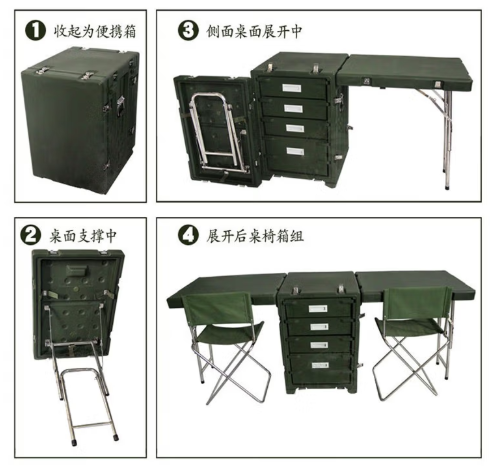 ❶ 收起为便携箱

❸ 侧面桌面展开中

❷ 桌面支撑中

❹ 展开后桌椅箱组